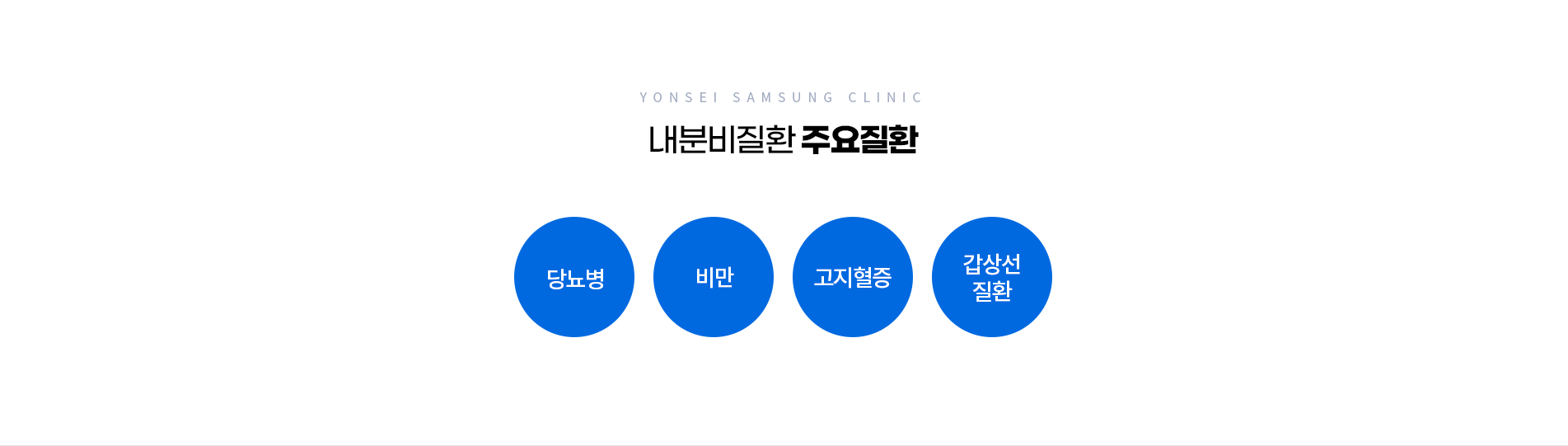 YONSEI SAMSUNG CLINIC

내분비질환 주요질환

당뇨병

비만

고지혈증

갑상선
질환